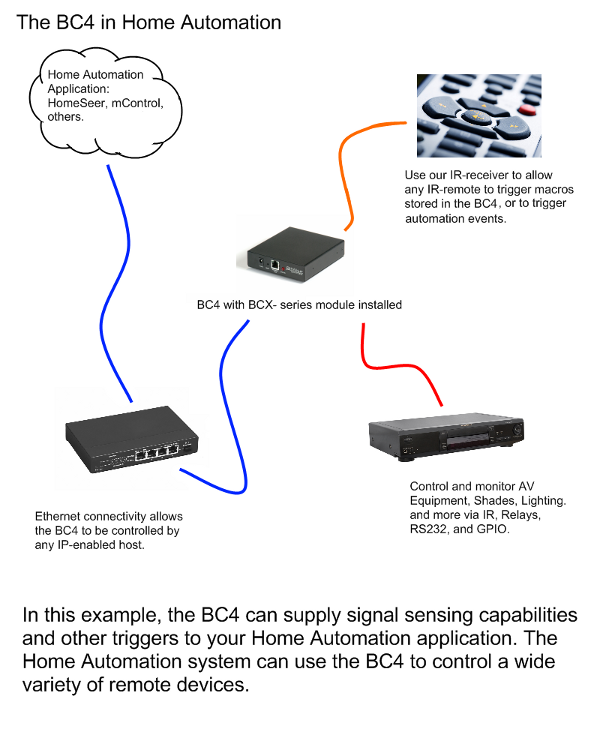 The BC4 in Home Automation

Home Automation Application: HomeSeer, mControl, others.

Use our IR-receiver to allow any IR-remote to trigger macros stored in the BC4, or to trigger automation events.

BC4 with BCX- series module installed

Ethernet connectivity allows the BC4 to be controlled by any IP-enabled host.

Control and monitor AV Equipment, Shades, Lighting. and more via IR, Relays, RS232, and GPIO.

In this example, the BC4 can supply signal sensing capabilities and other triggers to your Home Automation application. The Home Automation system can use the BC4 to control a wide variety of remote devices.