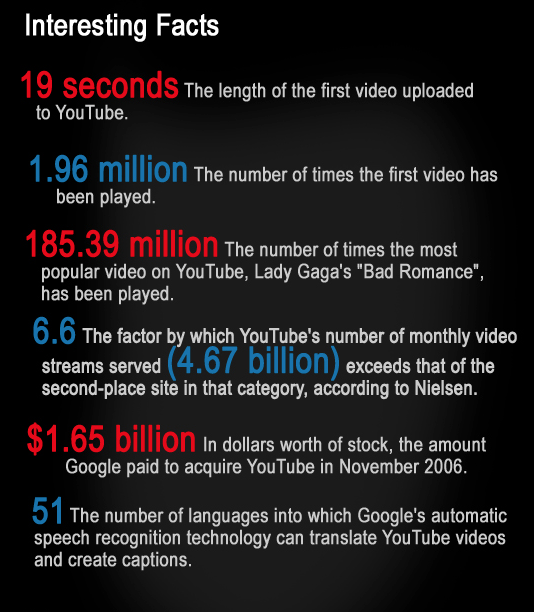 Interesting Facts

19 seconds The length of the first video uploaded to YouTube.

1.96 million The number of times the first video has been played.

185.39 million The number of times the most popular video on YouTube, Lady Gaga's "Bad Romance", has been played.

6.6 The factor by which YouTube's number of monthly video streams served (4.67 billion) exceeds that of the second-place site in that category, according to Nielsen.

$1.65 billion In dollars worth of stock, the amount Google paid to acquire YouTube in November 2006.

51 The number of languages into which Google's automatic speech recognition technology can translate YouTube videos and create captions.