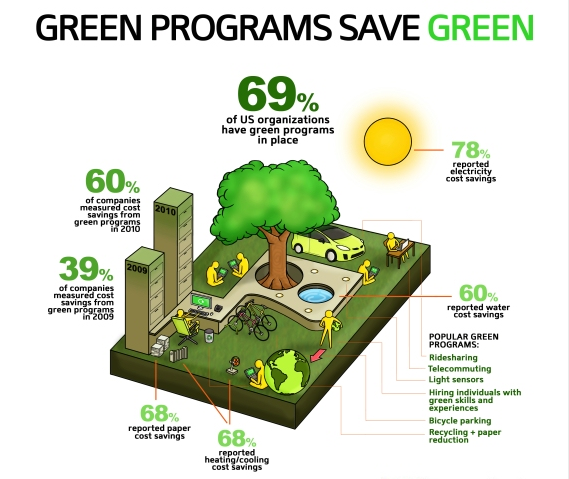 GREEN PROGRAMS SAVE GREEN

69%
of US organizations have green programs in place

78%
reported electricity cost savings

60%
of companies measured cost savings from green programs in 2010

2010

39%
of companies measured cost savings from green programs in 2009

2009

60%
reported water cost savings

POPULAR GREEN PROGRAMS:
Ridesharing
Telecommuting
Light sensors
Hiring individuals with green skills and experiences
Bicycle parking
Recycling + paper reduction

68%
reported paper cost savings

68%
reported heating/cooling cost savings