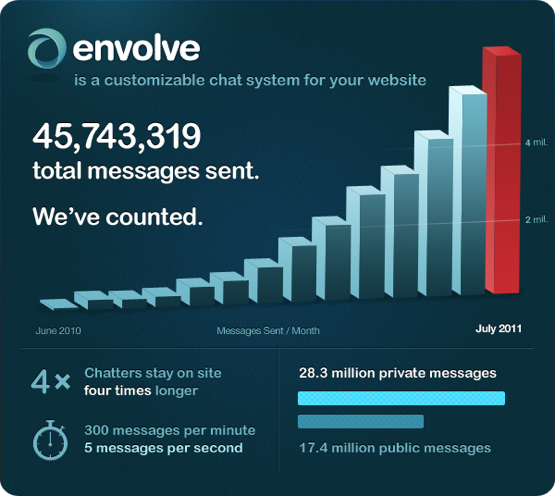 envolve

is a customizable chat system for your website

45,743,319
total messages sent.

We've counted.

4 mil.

2 mil.

June 2010

Messages Sent / Month

July 2011

4×

Chatters stay on site
four times longer

300 messages per minute
5 messages per second

28.3 million private messages

17.4 million public messages