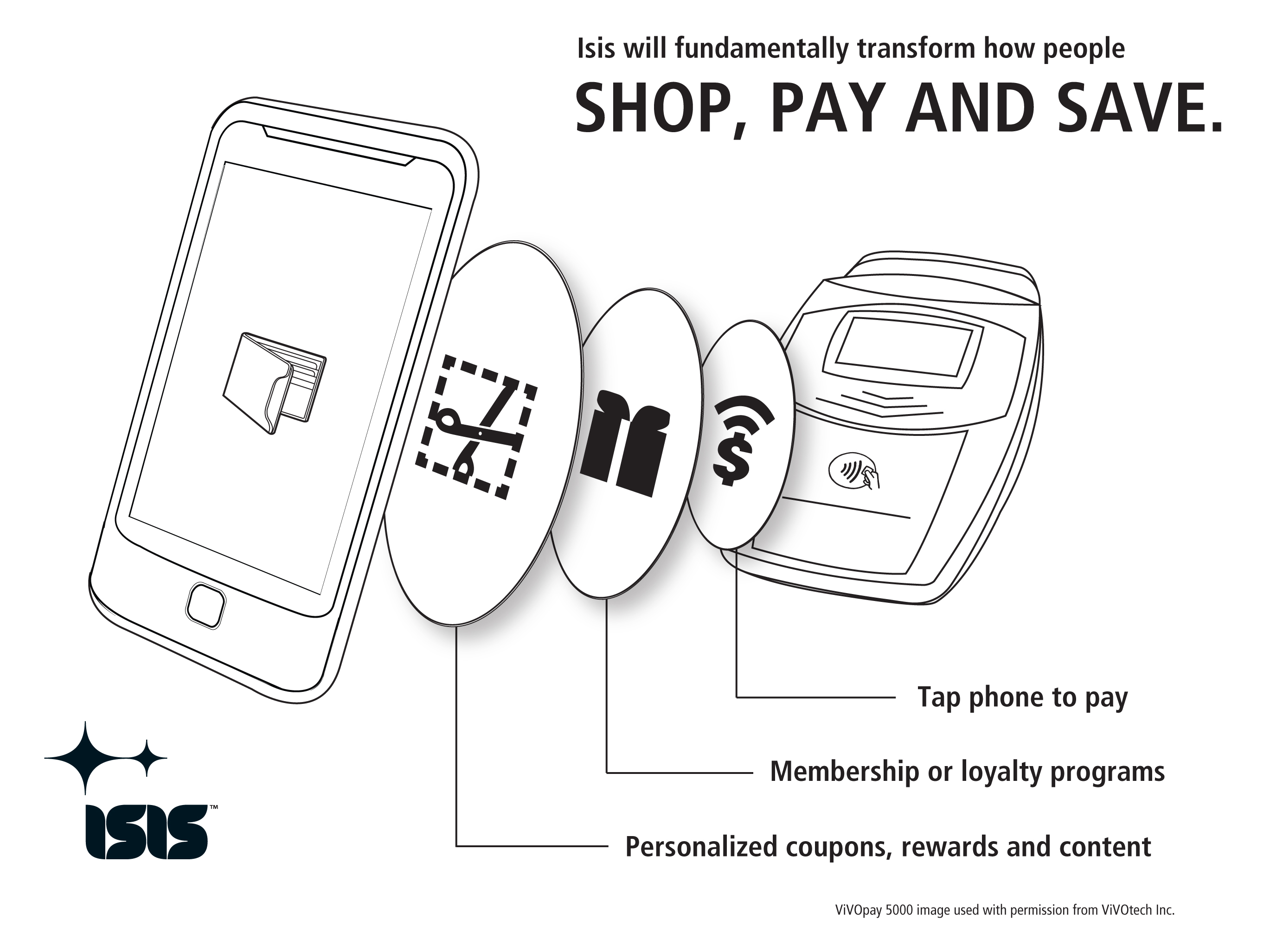 Isis will fundamentally transform how people
SHOP, PAY AND SAVE.

$

Tap phone to pay

Membership or loyalty programs

Personalized coupons, rewards and content

ISIS™

ViVOpay 5000 image used with permission from ViVOtech Inc.