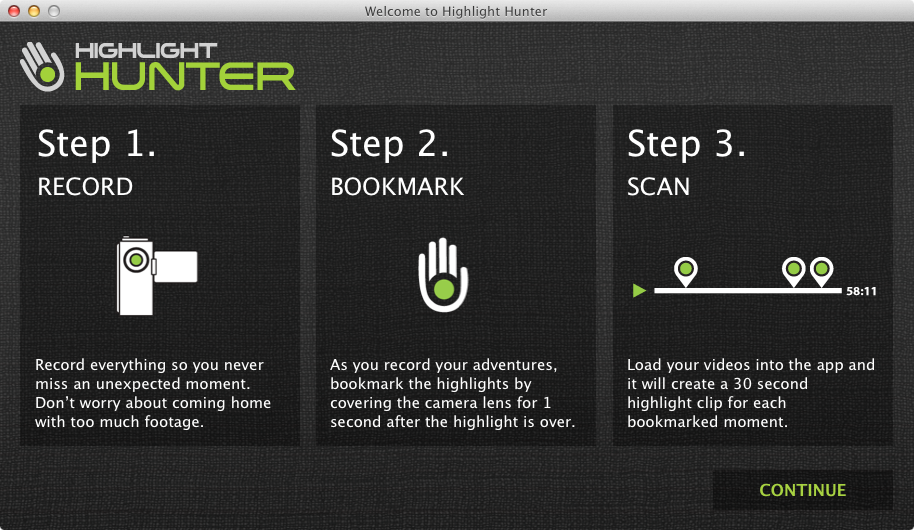 Welcome to Highlight Hunter

HIGHLIGHT
HUNTER

Step 1.
RECORD

Record everything so you never miss an unexpected moment. Don't worry about coming home with too much footage.

Step 2.
BOOKMARK

As you record your adventures, bookmark the highlights by covering the camera lens for 1 second after the highlight is over.

Step 3.
SCAN

58:11

Load your videos into the app and it will create a 30 second highlight clip for each bookmarked moment.

CONTINUE