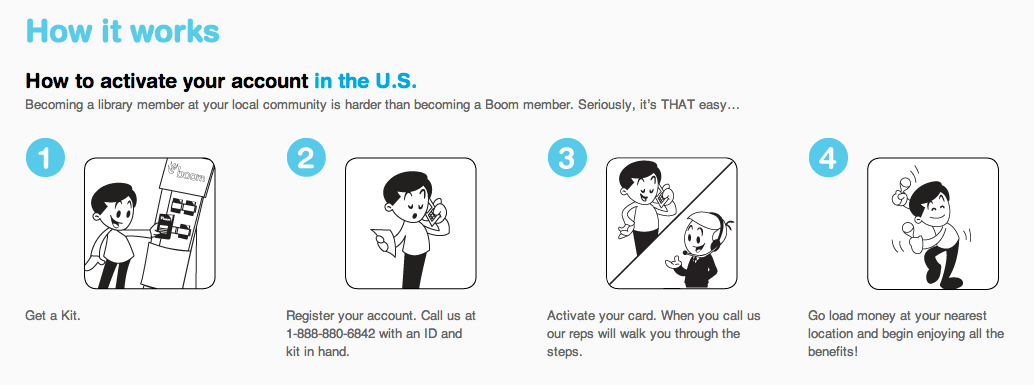 How it works

How to activate your account in the U.S.

Becoming a library member at your local community is harder than becoming a Boom member. Seriously, it's THAT easy...

1

boom

Get a Kit.

2

Register your account. Call us at 1-888-880-6842 with an ID and kit in hand.

3

Activate your card. When you call us our reps will walk you through the steps.

4

Go load money at your nearest location and begin enjoying all the benefits!