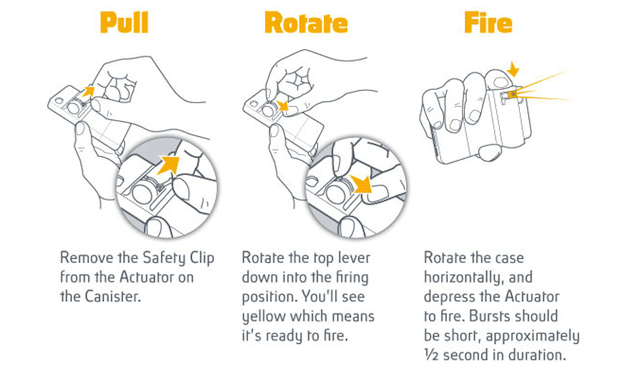 Pull

Remove the Safety Clip from the Actuator on the Canister.

Rotate

Rotate the top lever down into the firing position. You'll see yellow which means it's ready to fire.

Fire

Rotate the case horizontally, and depress the Actuator to fire. Bursts should be short, approximately ½ second in duration.