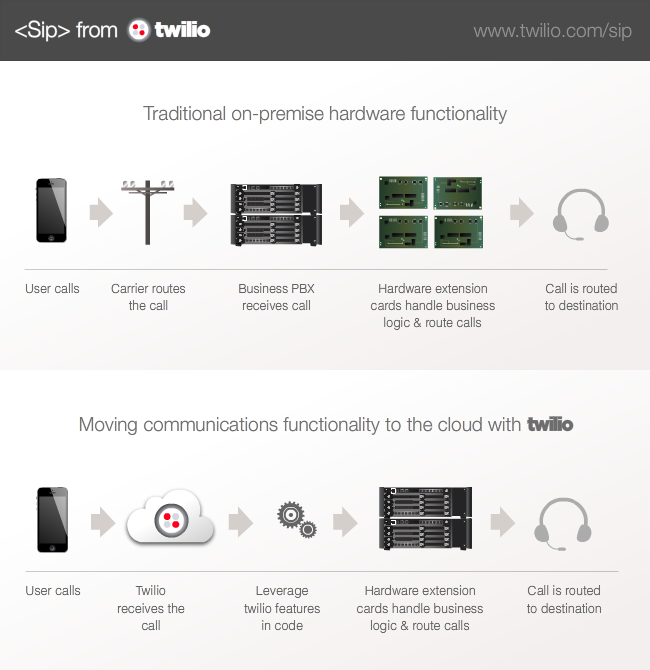 <Sip> from twilio

www.twilio.com/sip

Traditional on-premise hardware functionality

User calls

Carrier routes the call

Business PBX receives call

Hardware extension cards handle business logic & route calls

Call is routed to destination

Moving communications functionality to the cloud with twilio

User calls

Twilio receives the call

Leverage twilio features in code

Hardware extension cards handle business logic & route calls

Call is routed to destination