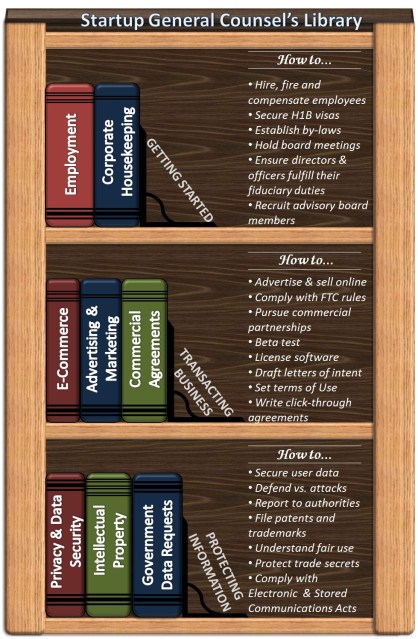 Startup General Counsel's Library

Employment

Corporate Housekeeping

GETTING STARTED

How to...

• Hire, fire and compensate employees
• Secure H1B visas
• Establish by-laws
• Hold board meetings
• Ensure directors & officers fulfill their fiduciary duties
• Recruit advisory board members

E-Commerce

Advertising & Marketing

Commercial Agreements

TRANSACTING BUSINESS

How to...

• Advertise & sell online
• Comply with FTC rules
• Pursue commercial partnerships
• Beta test
• License software
• Draft letters of intent
• Set terms of Use
• Write click-through agreements

Privacy & Data Security

Intellectual Property

Government Data Requests

PROTECTING INFORMATION

How to...

• Secure user data
• Defend vs. attacks
• Report to authorities
• File patents and trademarks
• Understand fair use
• Protect trade secrets
• Comply with Electronic & Stored Communications Acts