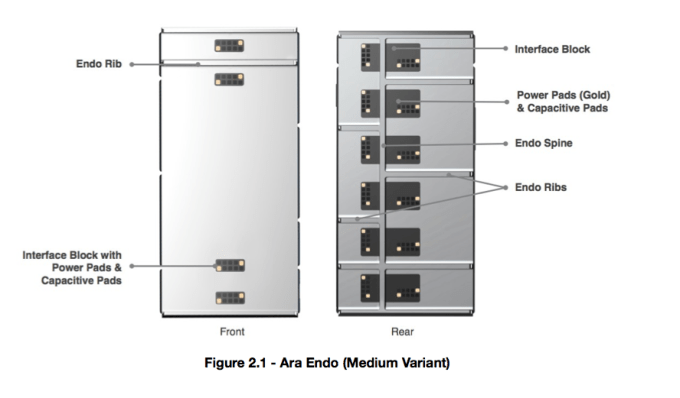 Endo Rib

Interface Block with Power Pads & Capacitive Pads

Interface Block

Power Pads (Gold) & Capacitive Pads

Endo Spine

Endo Ribs

Front

Rear

Figure 2.1 - Ara Endo (Medium Variant)