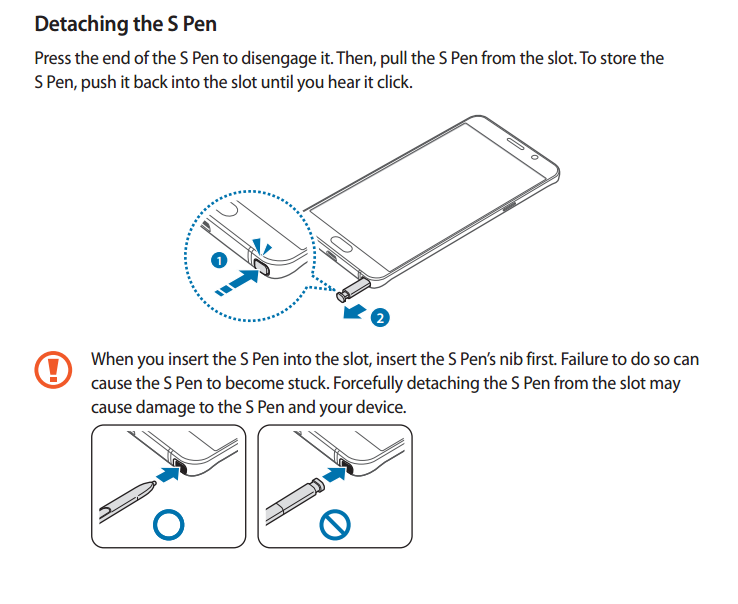 Detaching the S Pen

Press the end of the S Pen to disengage it. Then, pull the S Pen from the slot. To store the S Pen, push it back into the slot until you hear it click.

1

2

When you insert the S Pen into the slot, insert the S Pen's nib first. Failure to do so can cause the S Pen to become stuck. Forcefully detaching the S Pen from the slot may cause damage to the S Pen and your device.