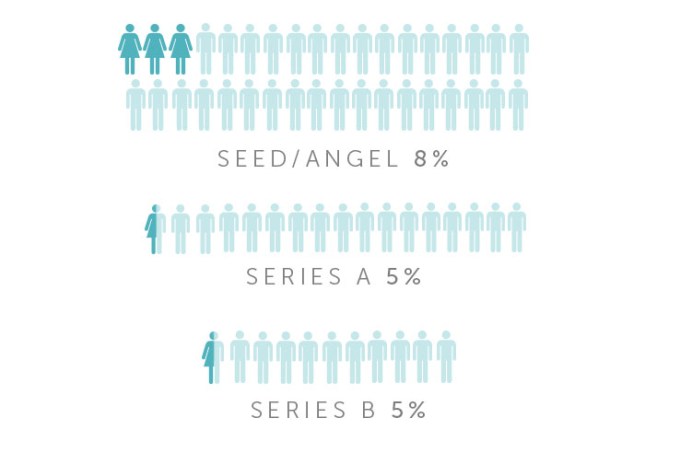 SEED/ANGEL 8%

SERIES A 5%

SERIES B 5%