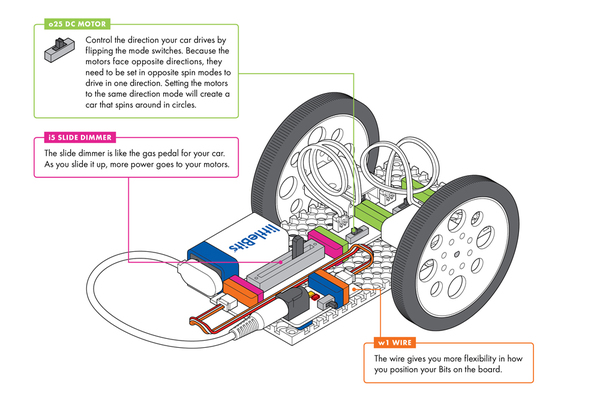 o25 DC MOTOR

Control the direction your car drives by flipping the mode switches. Because the motors face opposite directions, they need to be set in opposite spin modes to drive in one direction. Setting the motors to the same direction mode will create a car that spins around in circles.

i5 SLIDE DIMMER

The slide dimmer is like the gas pedal for your car. As you slide it up, more power goes to your motors.

littleBits

w1 WIRE

The wire gives you more flexibility in how you position your Bits on the board.