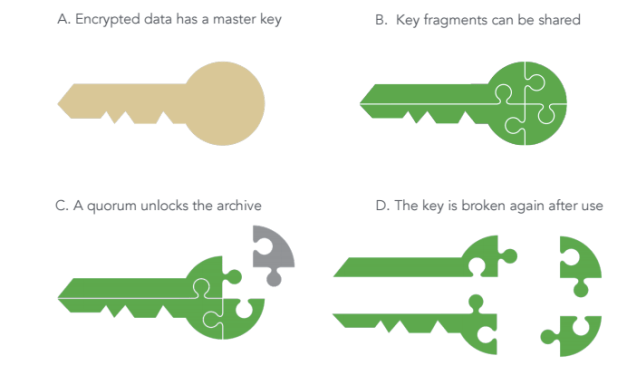 A. Encrypted data has a master key

B. Key fragments can be shared

C. A quorum unlocks the archive

D. The key is broken again after use