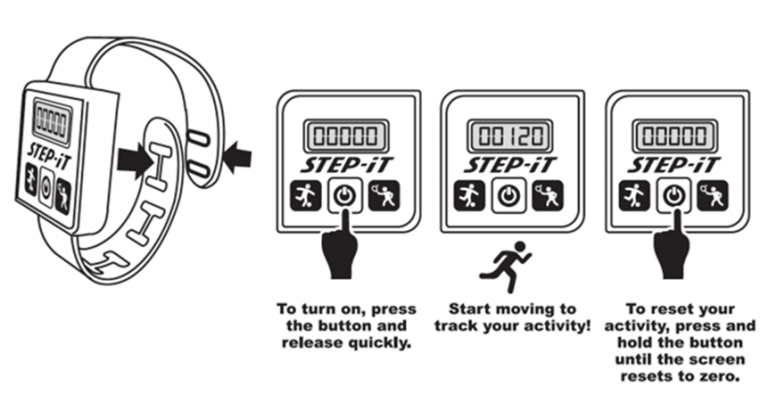 00000
STEP-iT

00000
STEP-iT

To turn on, press the button and release quickly.

00120
STEP-iT

Start moving to track your activity!

00000
STEP-iT

To reset your activity, press and hold the button until the screen resets to zero.