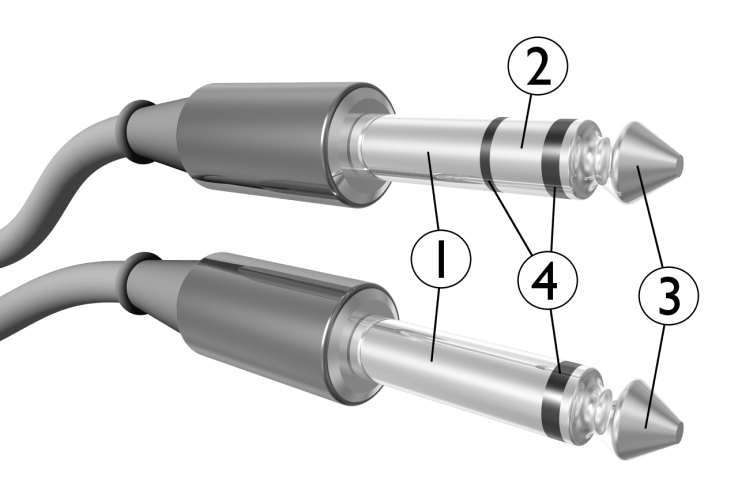 2
1
4
3