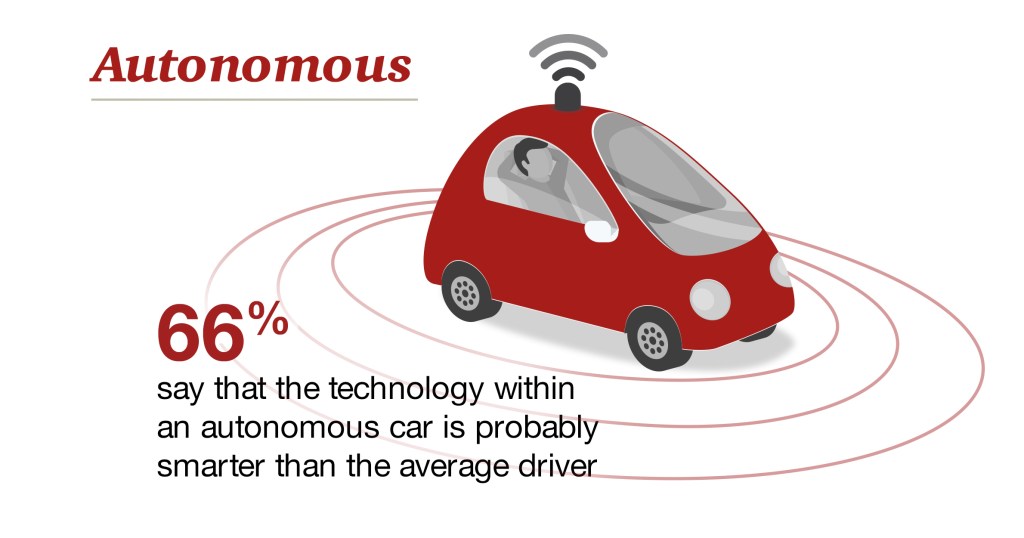 Autonomous

66%
say that the technology within an autonomous car is probably smarter than the average driver