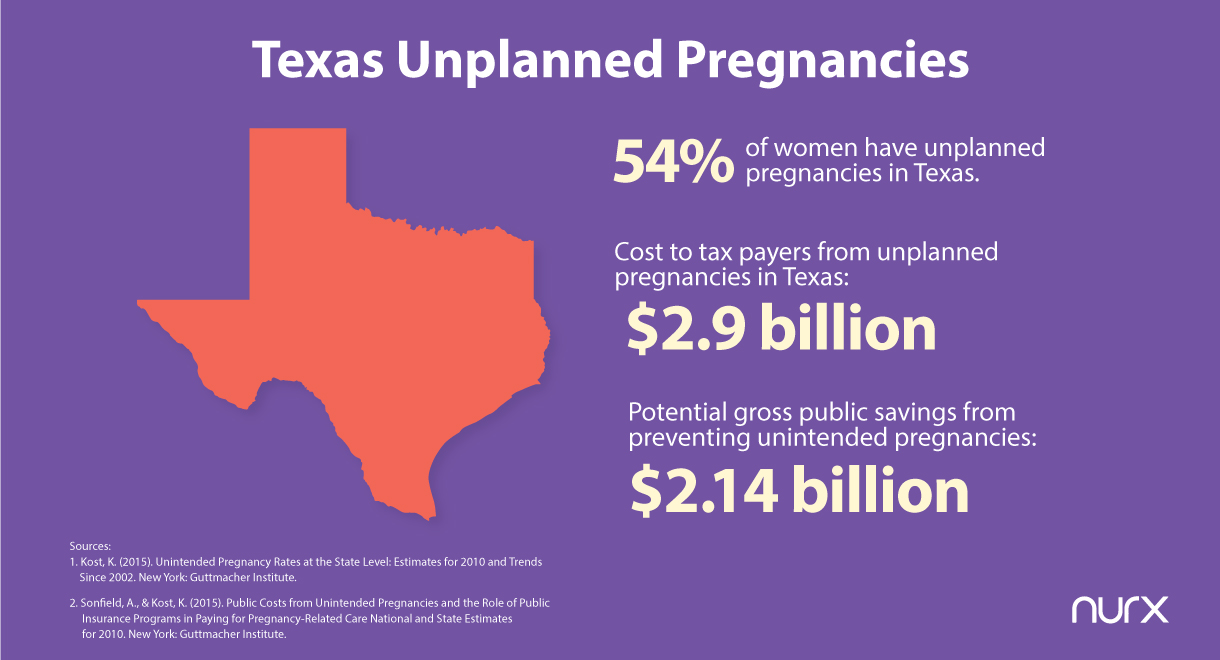 Texas Unplanned Pregnancies

54% of women have unplanned pregnancies in Texas.

Cost to tax payers from unplanned pregnancies in Texas:

$2.9 billion

Potential gross public savings from preventing unintended pregnancies:

$2.14 billion

Sources:
1. Kost, K. (2015). Unintended Pregnancy Rates at the State Level: Estimates for 2010 and Trends Since 2002. New York: Guttmacher Institute.

2. Sonfield, A., & Kost, K. (2015). Public Costs from Unintended Pregnancies and the Role of Public Insurance Programs in Paying for Pregnancy-Related Care National and State Estimates for 2010. New York: Guttmacher Institute.

nurx