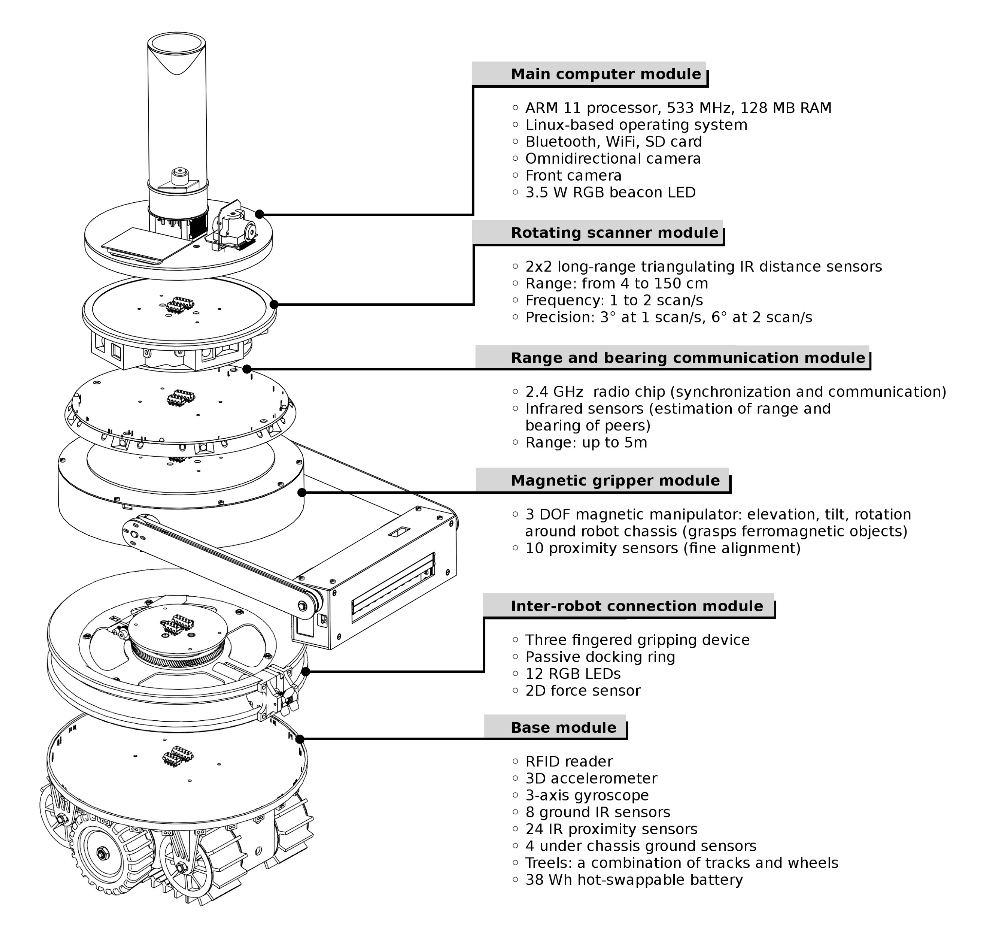 Main computer module

◦ ARM 11 processor, 533 MHz, 128 MB RAM
◦ Linux-based operating system
◦ Bluetooth, WiFi, SD card
◦ Omnidirectional camera
◦ Front camera
◦ 3.5 W RGB beacon LED

Rotating scanner module

◦ 2x2 long-range triangulating IR distance sensors
◦ Range: from 4 to 150 cm
◦ Frequency: 1 to 2 scan/s
◦ Precision: 3° at 1 scan/s, 6° at 2 scan/s

Range and bearing communication module

◦ 2.4 GHz radio chip (synchronization and communication)
◦ Infrared sensors (estimation of range and bearing of peers)
◦ Range: up to 5m

Magnetic gripper module

◦ 3 DOF magnetic manipulator: elevation, tilt, rotation around robot chassis (grasps ferromagnetic objects)
◦ 10 proximity sensors (fine alignment)

Inter-robot connection module

◦ Three fingered gripping device
◦ Passive docking ring
◦ 12 RGB LEDs
◦ 2D force sensor

Base module

◦ RFID reader
◦ 3D accelerometer
◦ 3-axis gyroscope
◦ 8 ground IR sensors
◦ 24 IR proximity sensors
◦ 4 under chassis ground sensors
◦ Treels: a combination of tracks and wheels
◦ 38 Wh hot-swappable battery