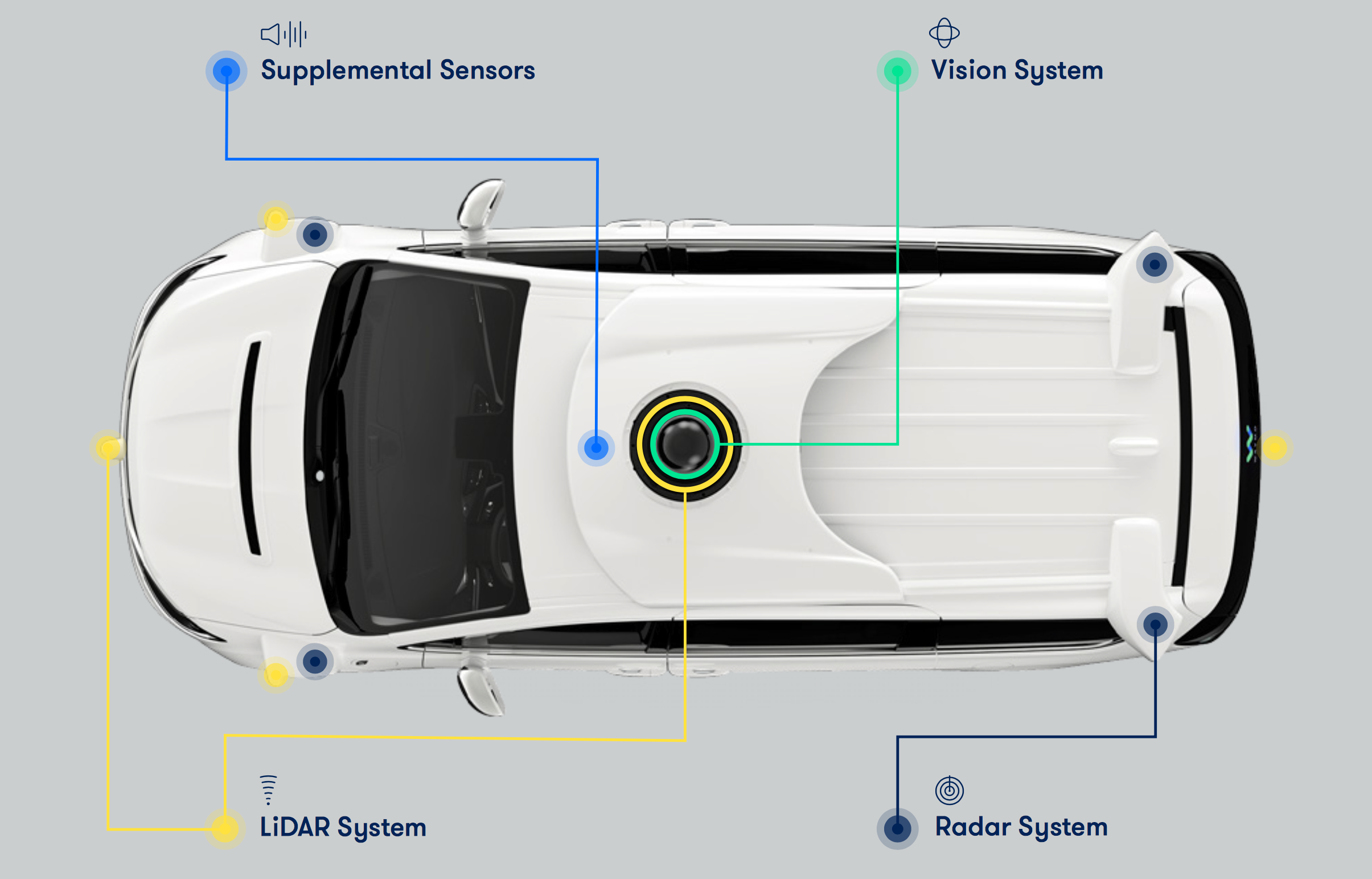 Supplemental Sensors

Vision System

LiDAR System

Radar System