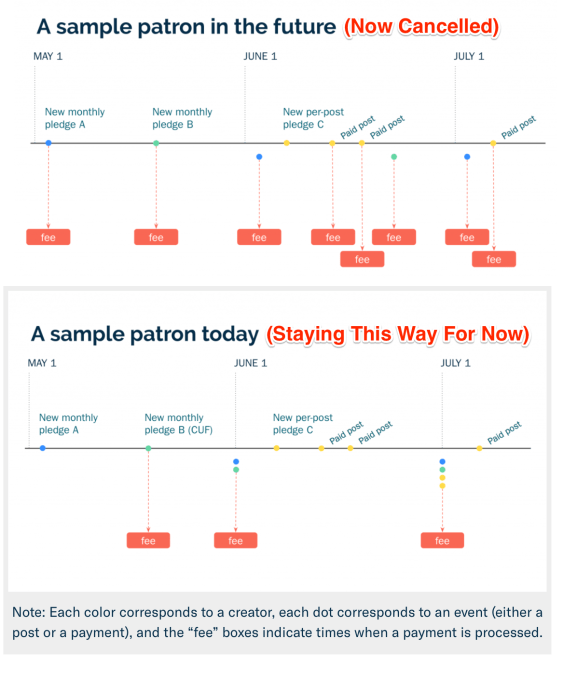 A sample patron in the future (Now Cancelled)

MAY 1

JUNE 1

JULY 1

New monthly pledge A

New monthly pledge B

New per-post pledge C

Paid post

Paid post

Paid post

fee

fee

fee

fee

fee

fee

fee

fee

A sample patron today (Staying This Way For Now)

MAY 1

JUNE 1

JULY 1

New monthly pledge A

New monthly pledge B (CUF)

New per-post pledge C

Paid post

Paid post

Paid post

fee

fee

fee

Note: Each color corresponds to a creator, each dot corresponds to an event (either a post or a payment), and the "fee" boxes indicate times when a payment is processed.