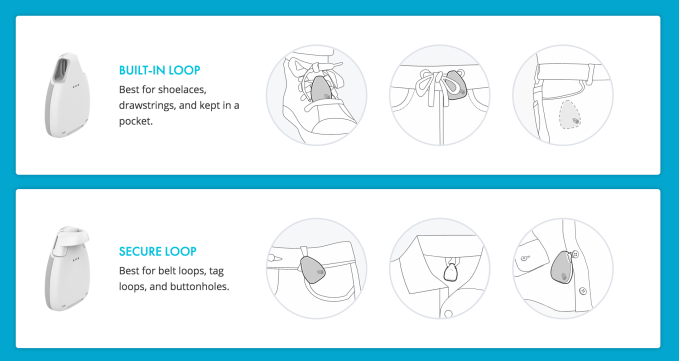 BUILT-IN LOOP
Best for shoelaces, drawstrings, and kept in a pocket.

SECURE LOOP
Best for belt loops, tag loops, and buttonholes.