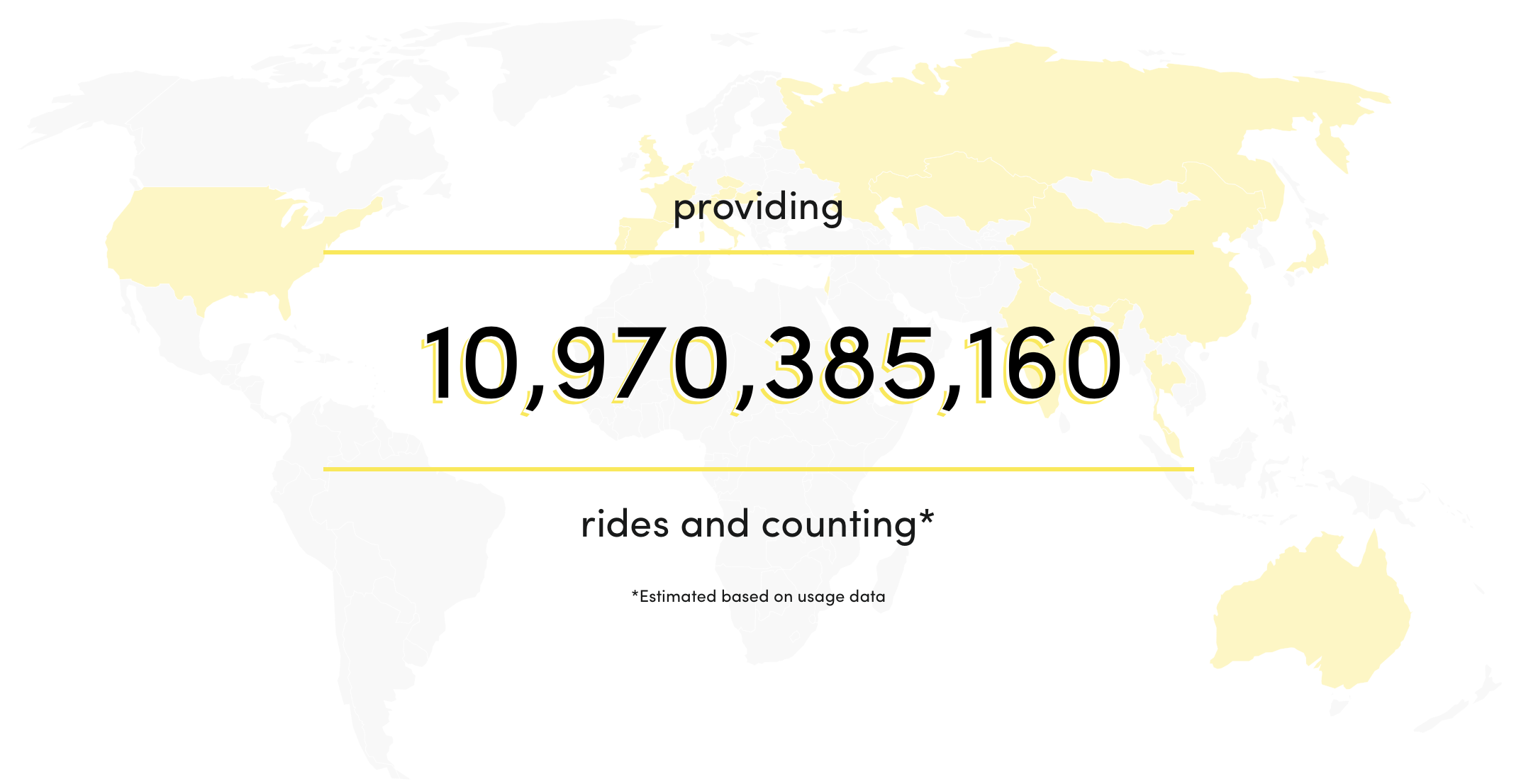 providing

10,970,385,160

rides and counting*

*Estimated based on usage data