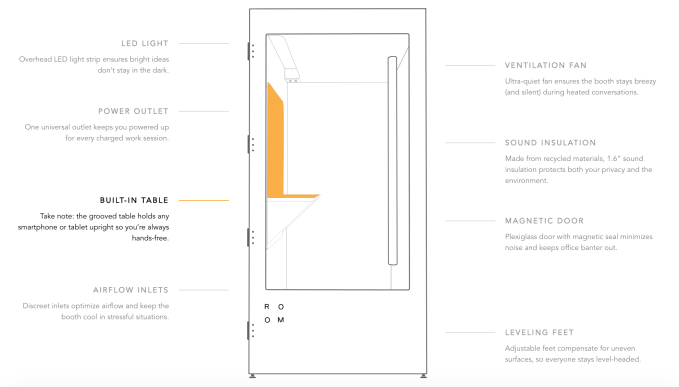 LED LIGHT

Overhead LED light strip ensures bright ideas don't stay in the dark.

POWER OUTLET

One universal outlet keeps you powered up for every charged work session.

BUILT-IN TABLE

Take note: the grooved table holds any smartphone or tablet upright so you're always hands-free.

AIRFLOW INLETS

Discreet inlets optimize airflow and keep the booth cool in stressful situations.

R O
O M

VENTILATION FAN

Ultra-quiet fan ensures the booth stays breezy (and silent) during heated conversations.

SOUND INSULATION

Made from recycled materials, 1.6" sound insulation protects both your privacy and the environment.

MAGNETIC DOOR

Plexiglass door with magnetic seal minimizes noise and keeps office banter out.

LEVELING FEET

Adjustable feet compensate for uneven surfaces, so everyone stays level-headed.