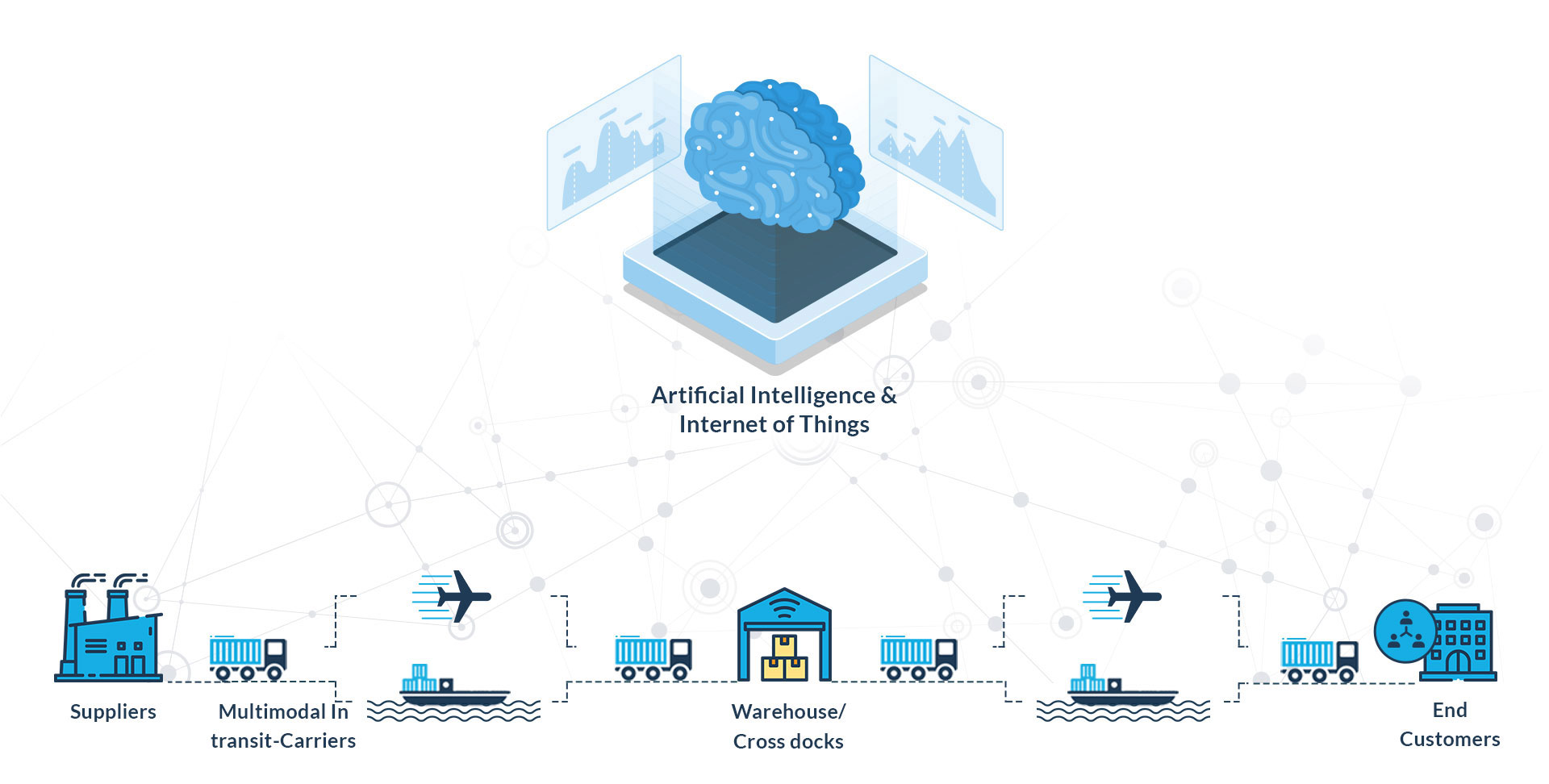 Artificial Intelligence &
Internet of Things

Suppliers

Multimodal In
transit-Carriers

Warehouse/
Cross docks

End
Customers