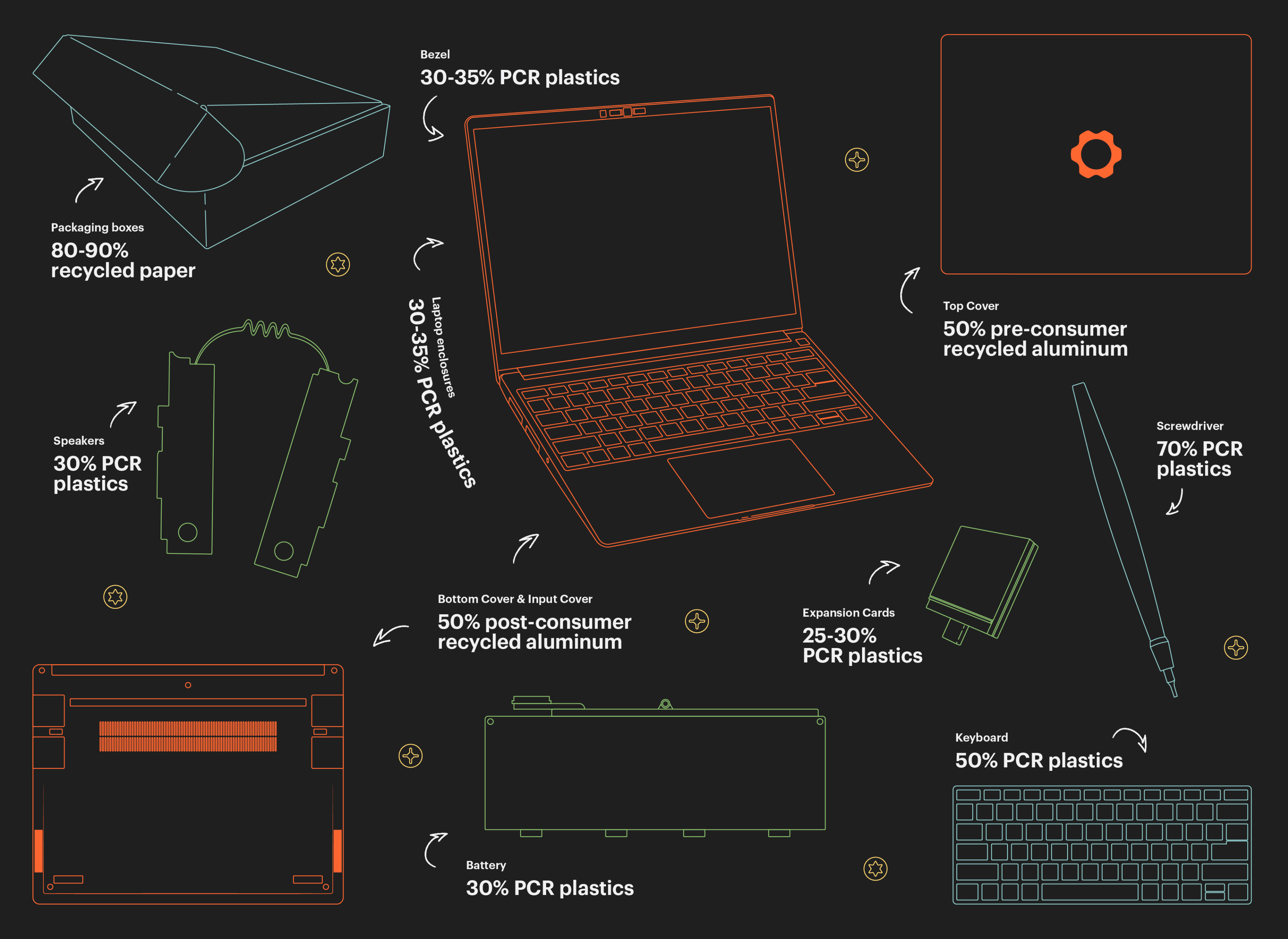 Bezel
30-35% PCR plastics

Packaging boxes
80-90% recycled paper

Laptop enclosures
30-35% PCR plastics

Top Cover
50% pre-consumer recycled aluminum

Speakers
30% PCR plastics

Screwdriver
70% PCR plastics

Bottom Cover & Input Cover
50% post-consumer recycled aluminum

Expansion Cards
25-30% PCR plastics

Keyboard
50% PCR plastics

Battery
30% PCR plastics